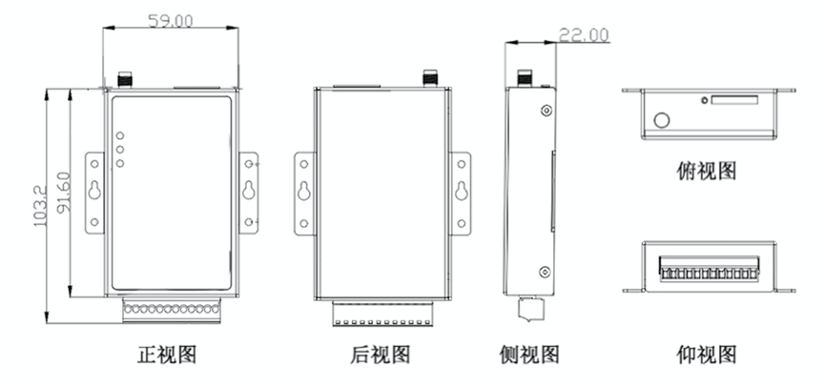 59.00

22.00

103.2

91.60

俯视图

正视图

后视图

侧视图

仰视图